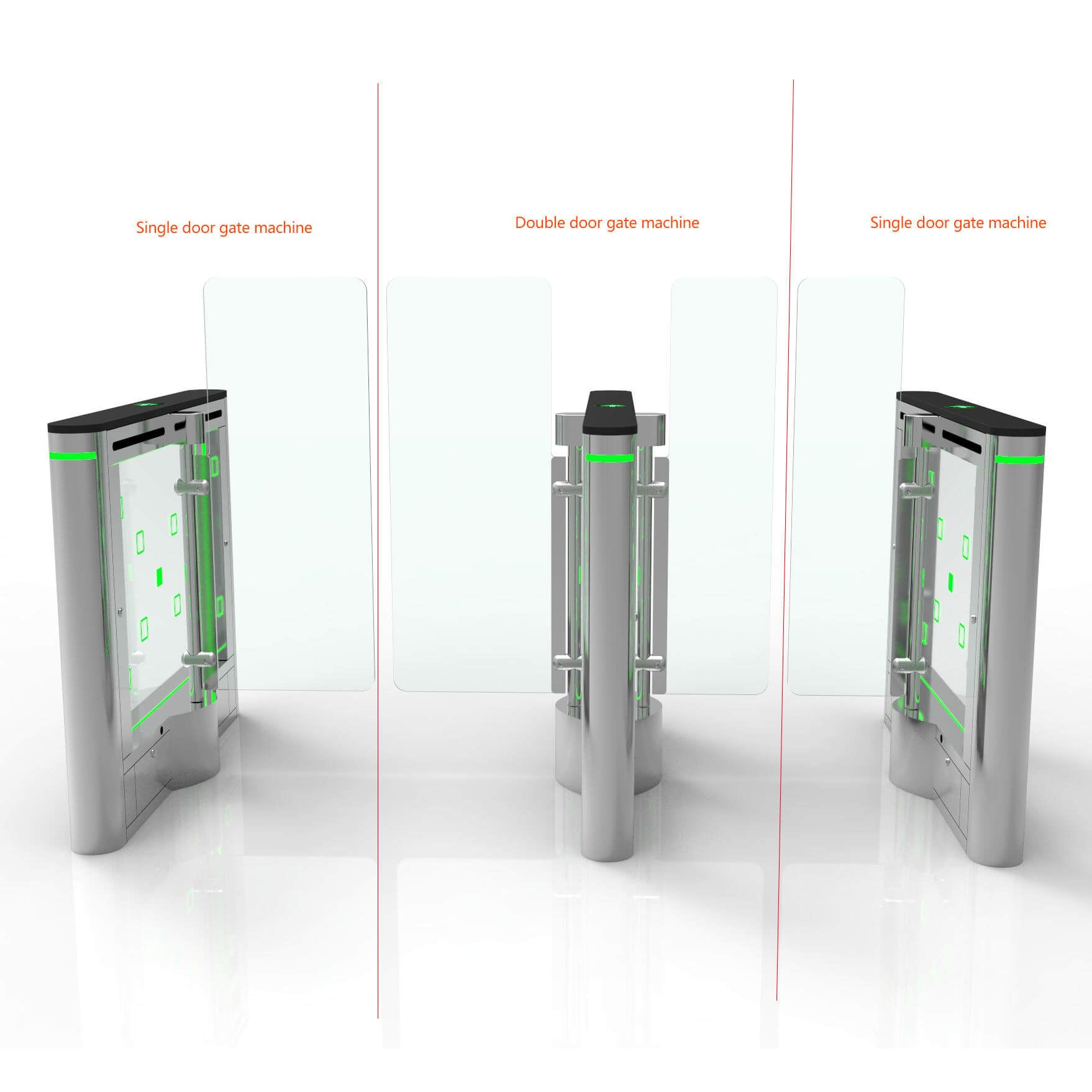 Single door gate machine

Double door gate machine

Single door gate machine