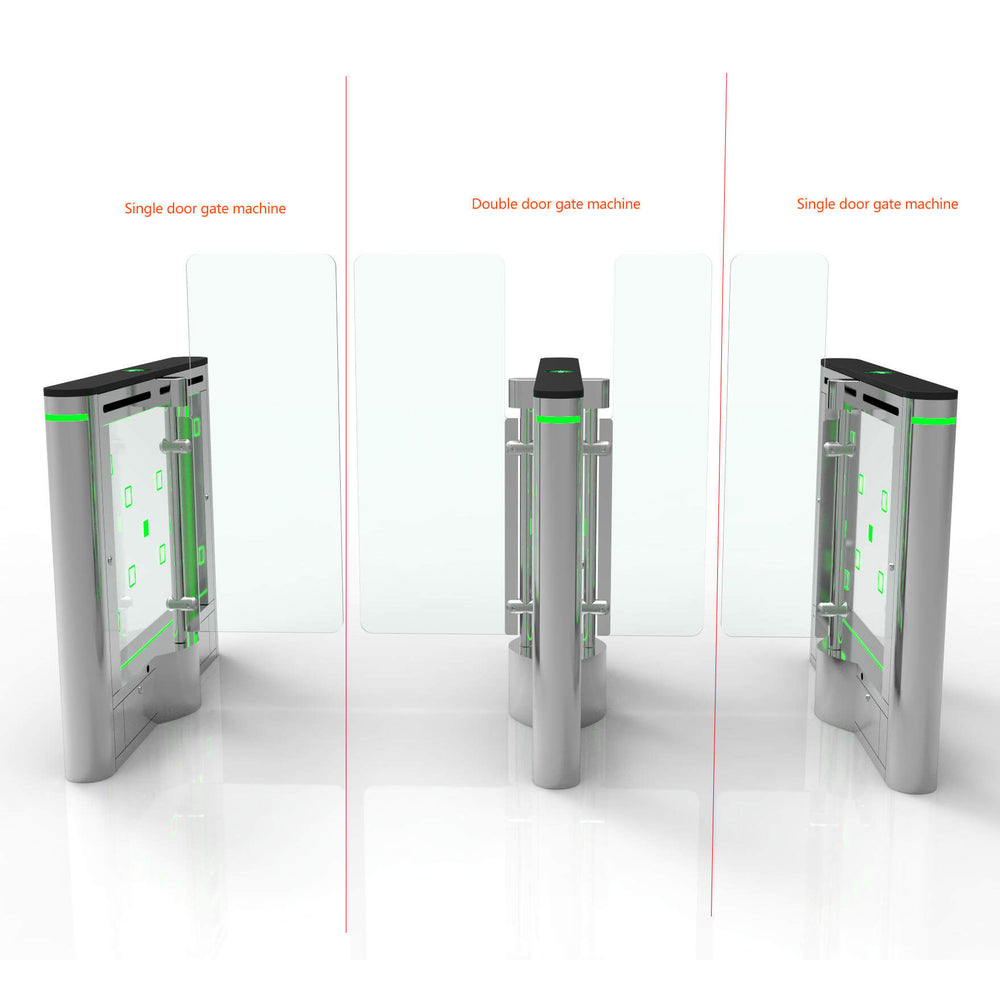 Single door gate machine

Double door gate machine

Single door gate machine