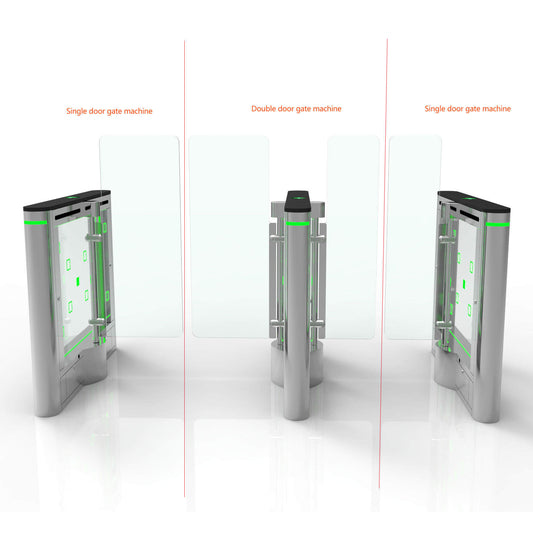 Single door gate machine

Double door gate machine

Single door gate machine