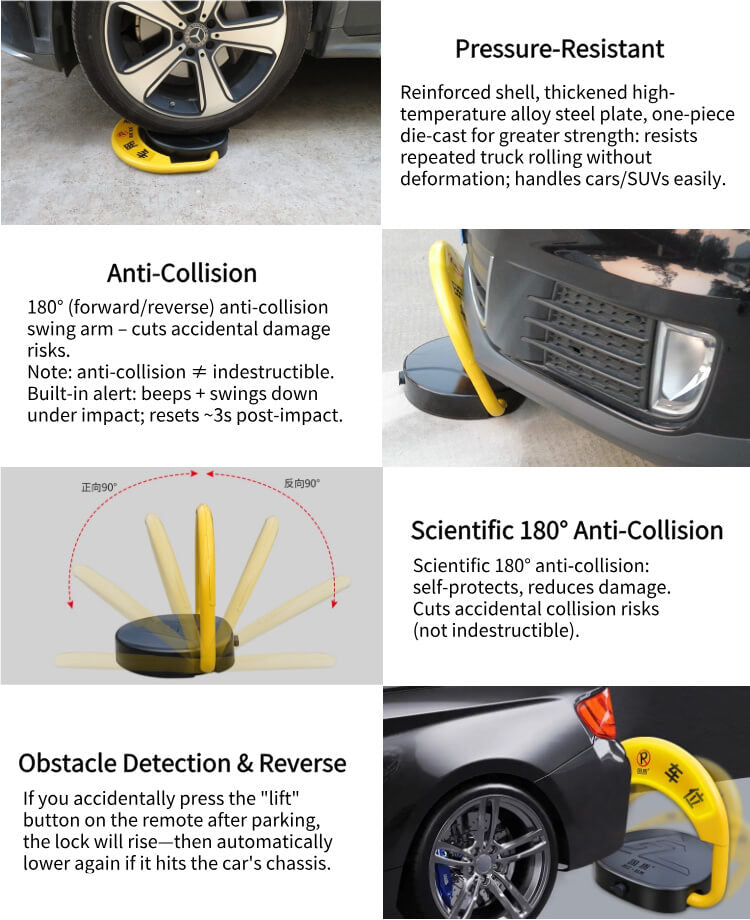 Pressure-Resistant

Reinforced shell, thickened high-temperature alloy steel plate, one-piece die-cast for greater strength: resists repeated truck rolling without deformation; handles cars/SUVs easily.

Anti-Collision

180° (forward/reverse) anti-collision swing arm – cuts accidental damage risks.
Note: anti-collision ≠ indestructible.
Built-in alert: beeps + swings down under impact; resets ~3s post-impact.

正向90°

反向90°

Scientific 180° Anti-Collision

Scientific 180° anti-collision: self-protects, reduces damage. Cuts accidental collision risks (not indestructible).

Obstacle Detection & Reverse

If you accidentally press the "lift" button on the remote after parking, the lock will rise—then automatically lower again if it hits the car's chassis.

车位